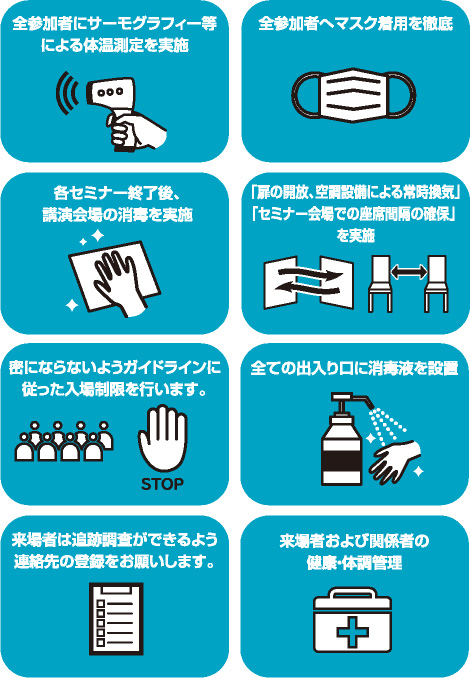 全参加者にサーモグラフィー等による体温測定を実施

全参加者へマスク着用を徹底

各セミナー終了後、講演会場の消毒を実施

「扉の開放、空調設備による常時換気」「セミナー会場での座席間隔の確保」を実施

密にならないようガイドラインに従った入場制限を行います。

STOP

全ての出入り口に消毒液を設置

来場者は追跡調査ができるよう連絡先の登録をお願いします。

来場者および関係者の健康・体調管理